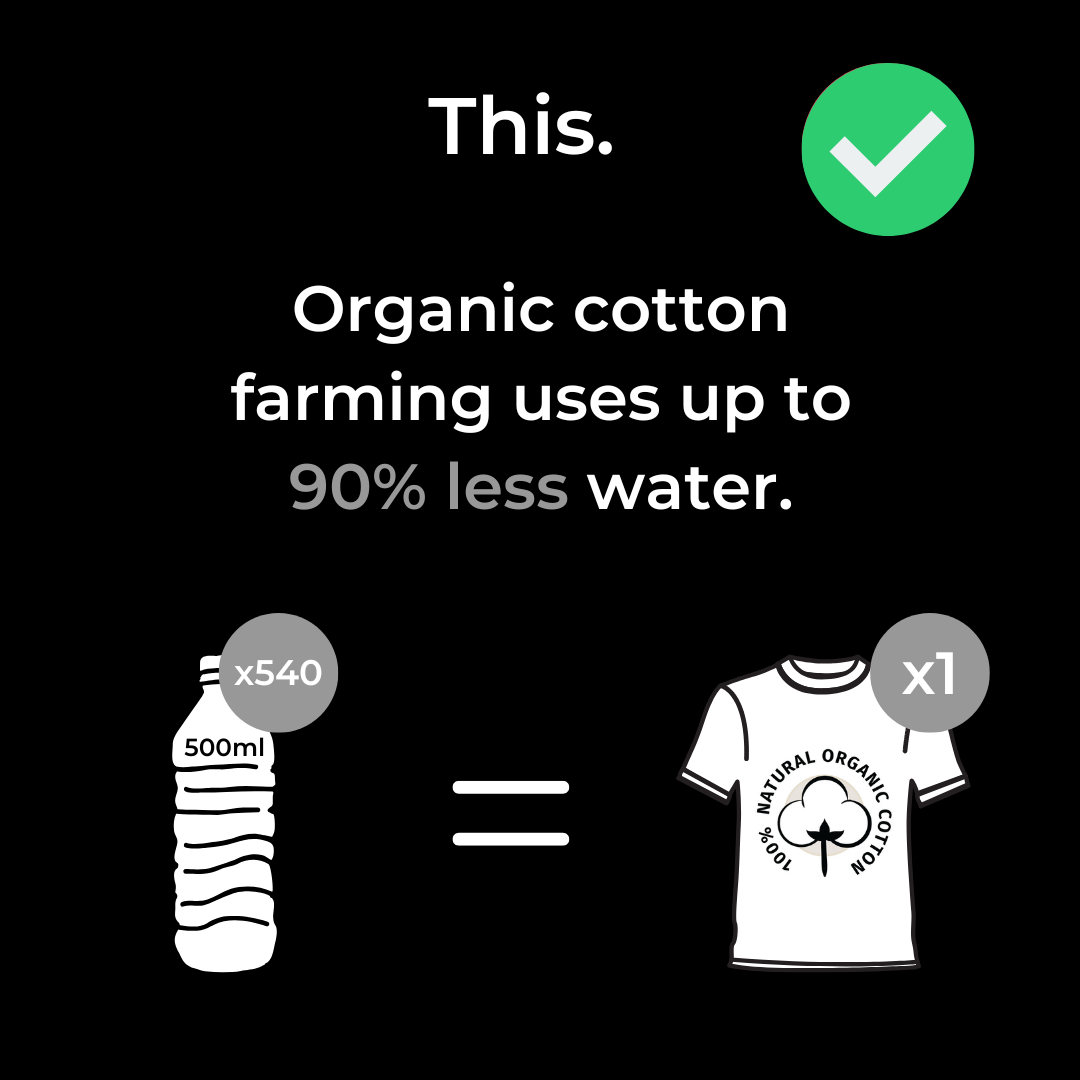 This.

Organic cotton farming uses up to 90% less water.

x540

500ml

=

x1

100% NATURAL ORGANIC COTTON