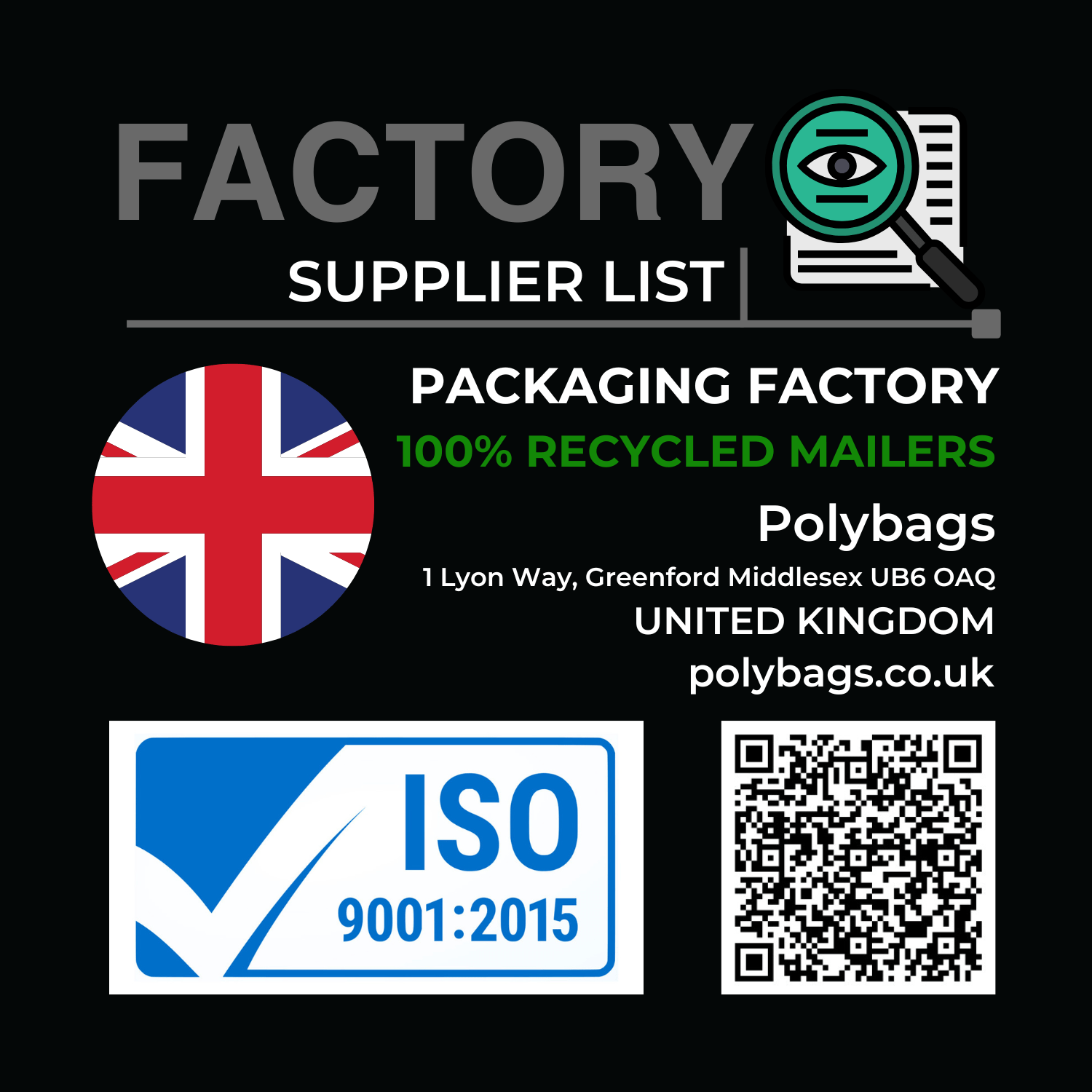 FACTORY
SUPPLIER LIST

PACKAGING FACTORY
100% RECYCLED MAILERS
Polybags
1 Lyon Way, Greenford Middlesex UB6 OAQ
UNITED KINGDOM
polybags.co.uk

ISO
9001:2015