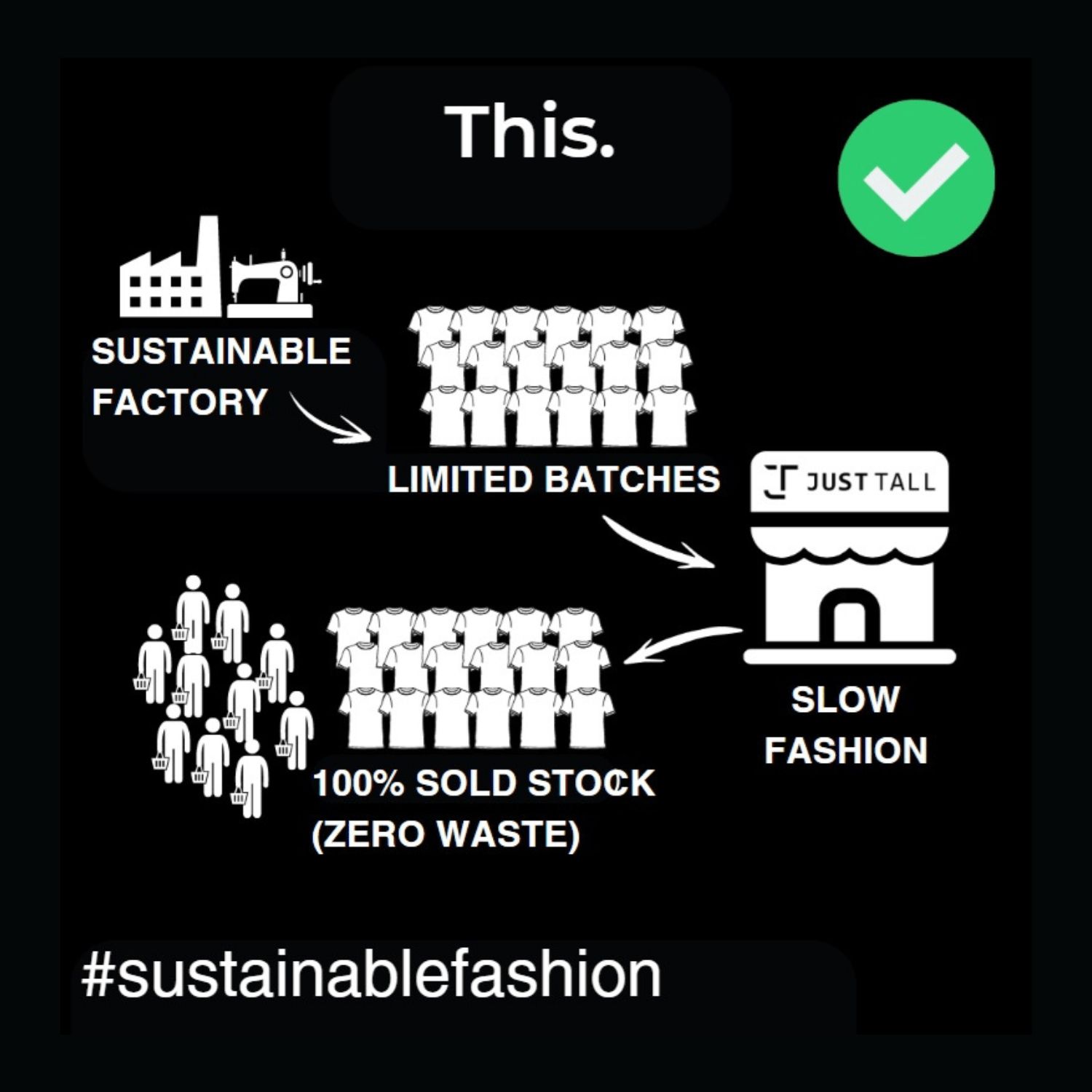 This.

SUSTAINABLE FACTORY

LIMITED BATCHES

JUST TALL

SLOW FASHION

100% SOLD STOCK (ZERO WASTE)

#sustainablefashion