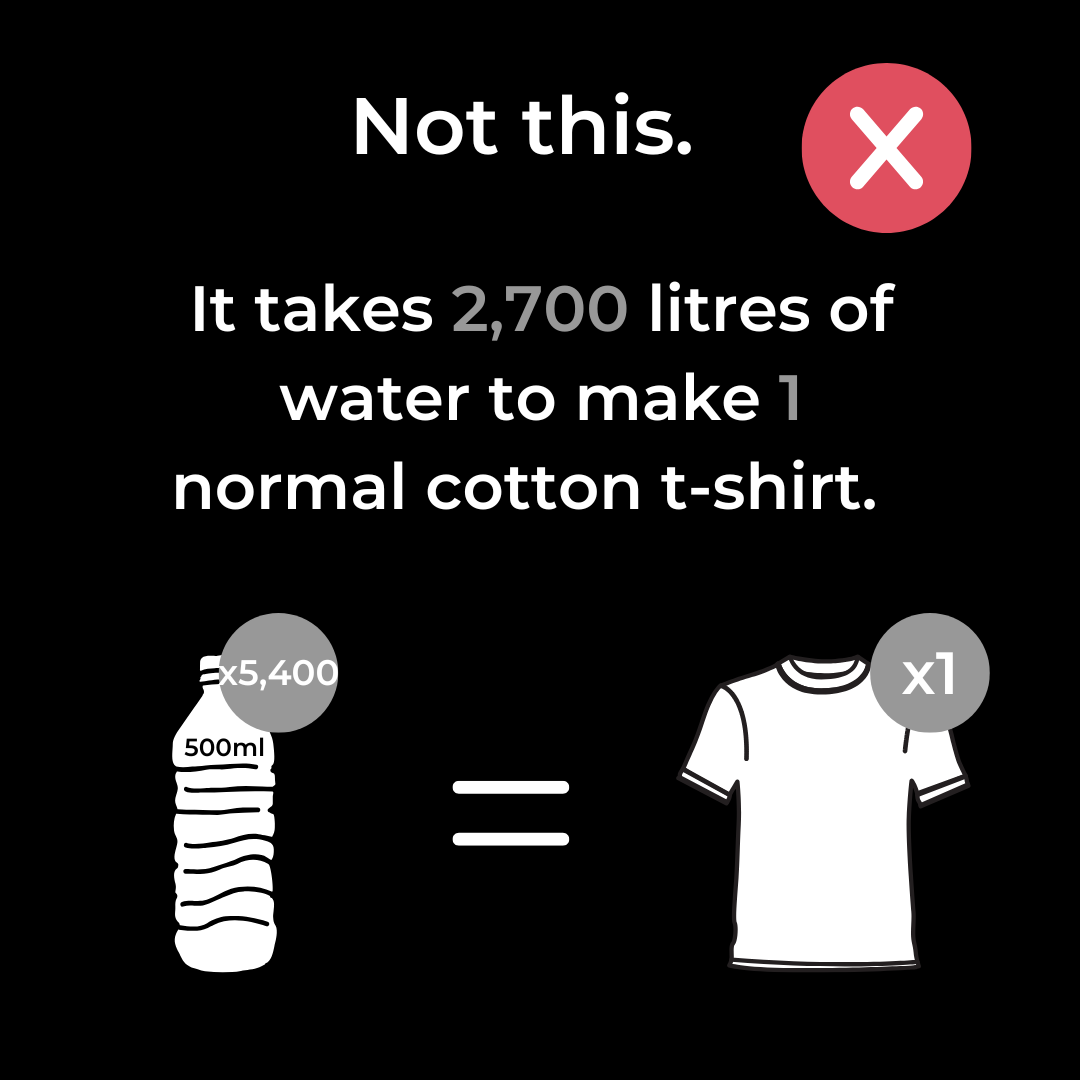 Not this.

It takes 2,700 litres of water to make 1 normal cotton t-shirt.

x5,400

500ml

=

x1